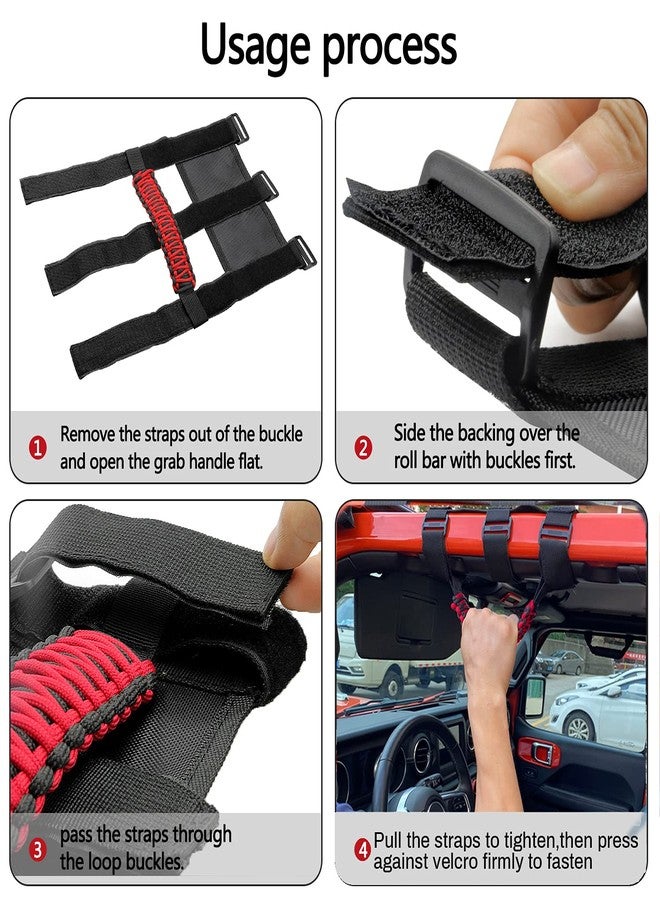 Usage process

1 Remove the straps out of the buckle and open the grab handle flat.

2 Side the backing over the roll bar with buckles first.

3 pass the straps through the loop buckles.

4 Pull the straps to tighten,then press against velcro firmly to fasten